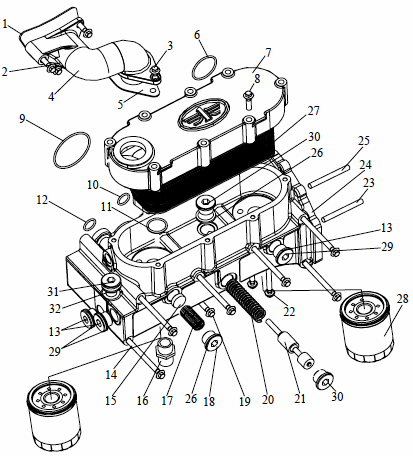 1
2
3
4
5
6
7
8
9
27
30
26
25
24
23
10
11
12
13
29
31
32
13
29
22
28
14
15
16
17
26
18
19
20
21
30